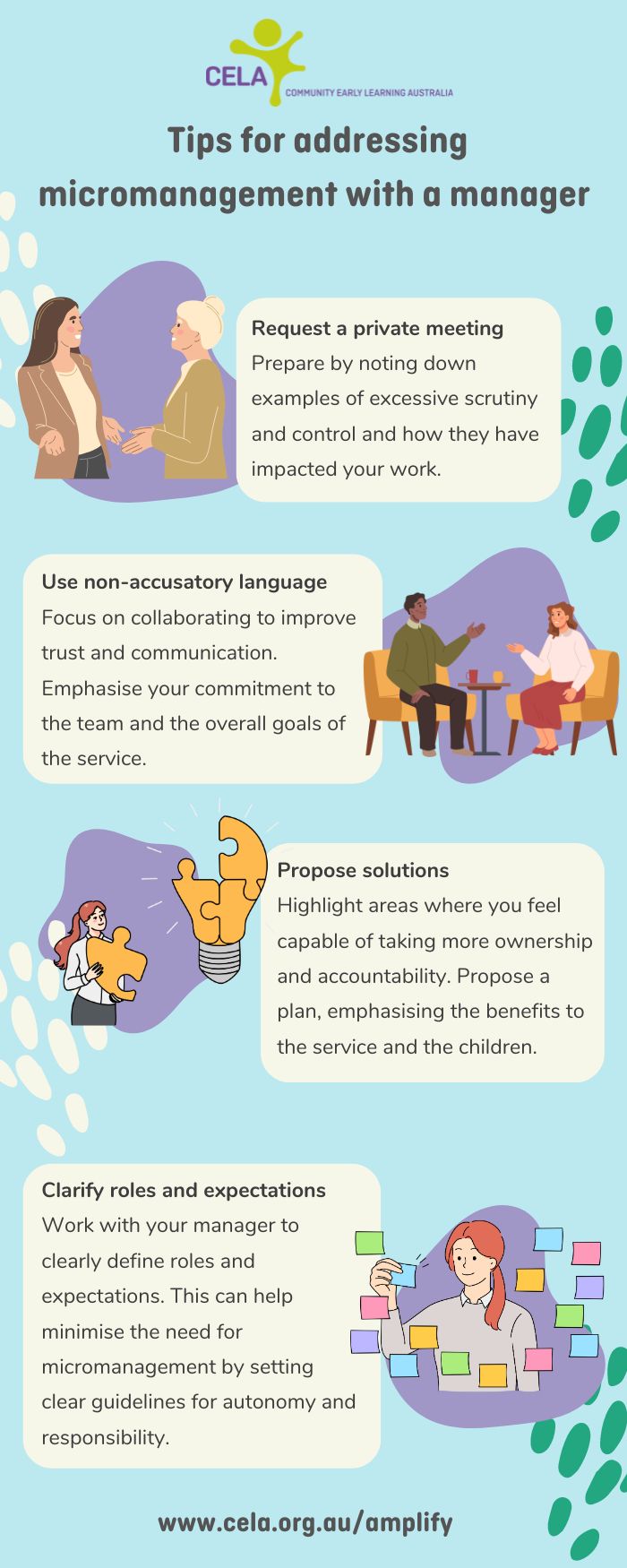 CELA
COMMUNITY EARLY LEARNING AUSTRALIA

Tips for addressing micromanagement with a manager

Request a private meeting
Prepare by noting down examples of excessive scrutiny and control and how they have impacted your work.

Use non-accusatory language
Focus on collaborating to improve trust and communication. Emphasise your commitment to the team and the overall goals of the service.

Propose solutions
Highlight areas where you feel capable of taking more ownership and accountability. Propose a plan, emphasising the benefits to the service and the children.

Clarify roles and expectations
Work with your manager to clearly define roles and expectations. This can help minimise the need for micromanagement by setting clear guidelines for autonomy and responsibility.

www.cela.org.au/amplify