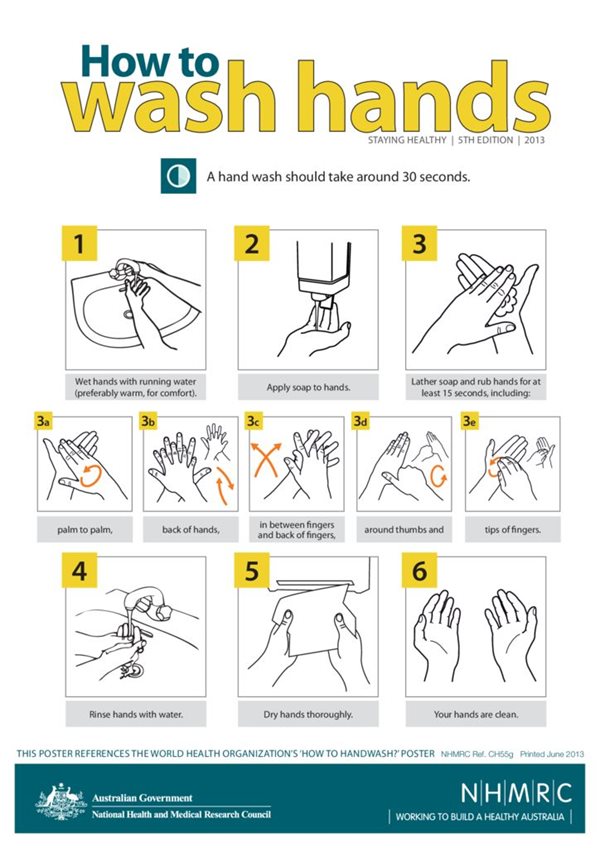 How to
wash hands

STAYING HEALTHY | 5TH EDITION | 2013

A hand wash should take around 30 seconds.

1
Wet hands with running water (preferably warm, for comfort).

2
Apply soap to hands.

3
Lather soap and rub hands for at least 15 seconds, including:

3a
palm to palm,

3b
back of hands,

3c
in between fingers and back of fingers,

3d
around thumbs and

3e
tips of fingers.

4
Rinse hands with water.

5
Dry hands thoroughly.

6
Your hands are clean.

THIS POSTER REFERENCES THE WORLD HEALTH ORGANIZATION'S 'HOW TO HANDWASH?' POSTER NHMRC Ref. CH55g Printed June 2013

Australian Government
National Health and Medical Research Council

N|H|M|R|C
WORKING TO BUILD A HEALTHY AUSTRALIA